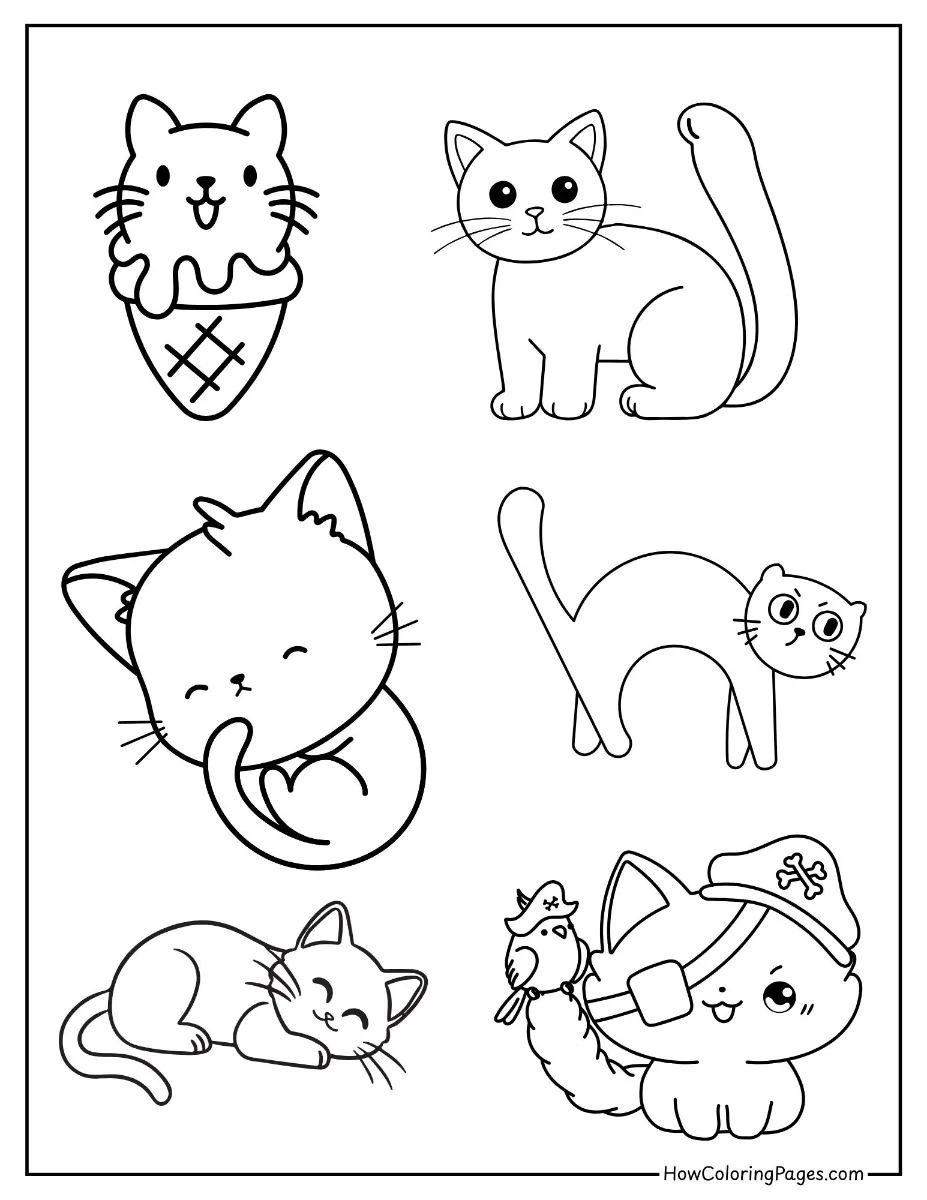 HowColoringPages.com